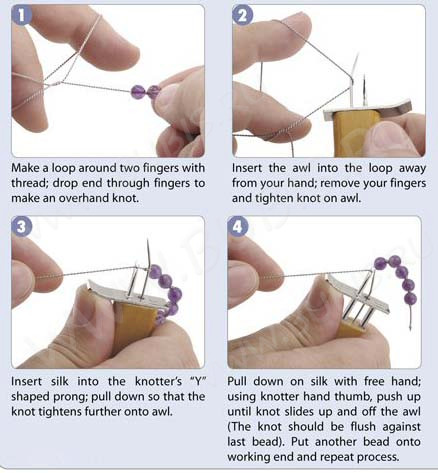 1

Make a loop around two fingers with thread; drop end through fingers to make an overhand knot.

2

Insert the awl into the loop away from your hand; remove your fingers and tighten knot on awl.

3

Insert silk into the knotter's "Y" shaped prong; pull down so that the knot tightens further onto awl.

4

Pull down on silk with free hand; using knotter hand thumb, push up until knot slides up and off the awl (The knot should be flush against last bead). Put another bead onto working end and repeat process.