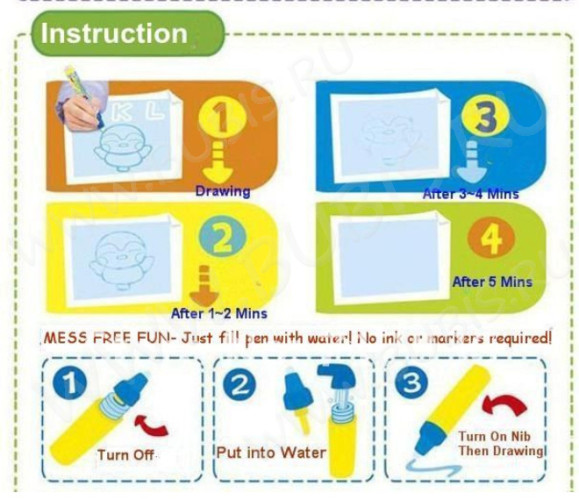 Instruction

K L

1
Drawing

3
After 3~4 Mins

2
After 1~2 Mins

4
After 5 Mins

MESS FREE FUN- Just fill pen with water! No ink or markers required!

1
Turn Off

2
Put into Water

3
Turn On Nib
Then Drawing

WWW.BUSIS.RU